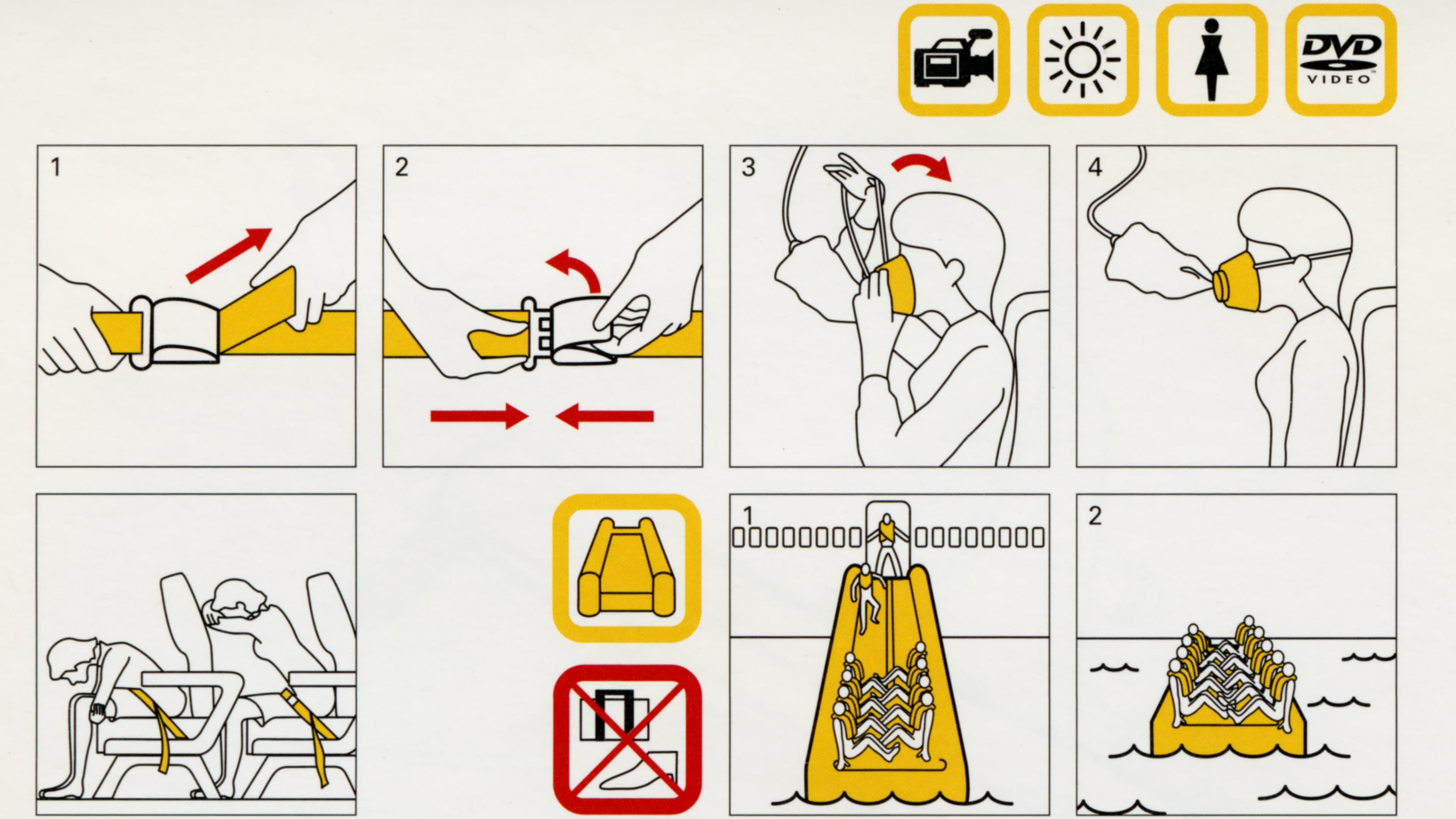 DVD VIDEO

1

2

3

4

1

2